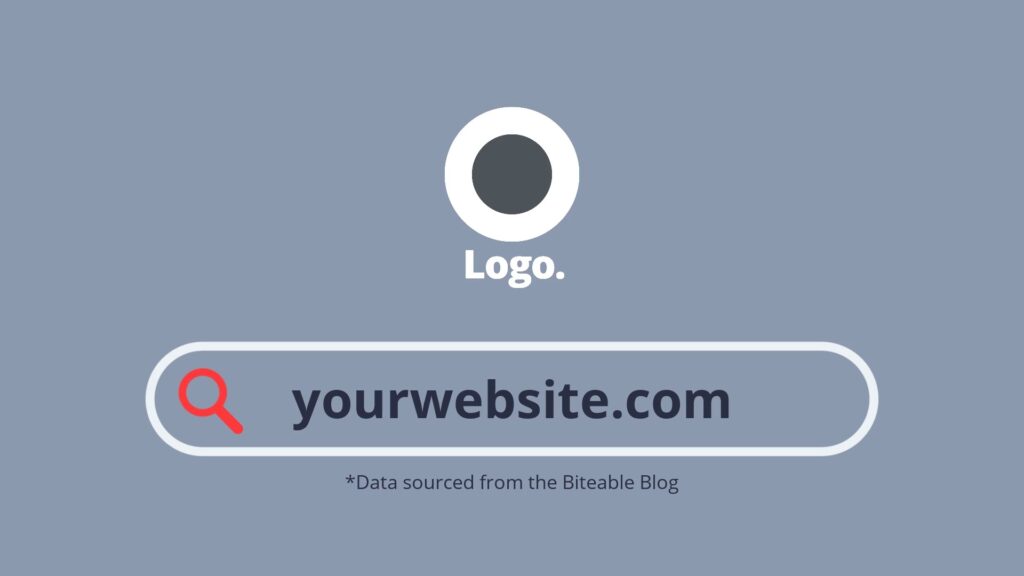 Logo.

yourwebsite.com

*Data sourced from the Biteable Blog