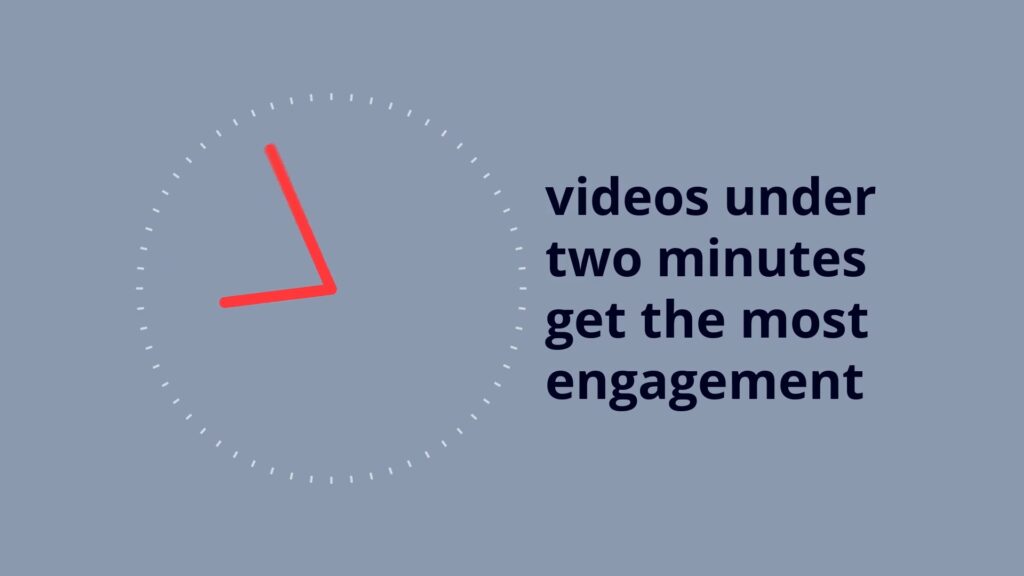 videos under two minutes get the most engagement